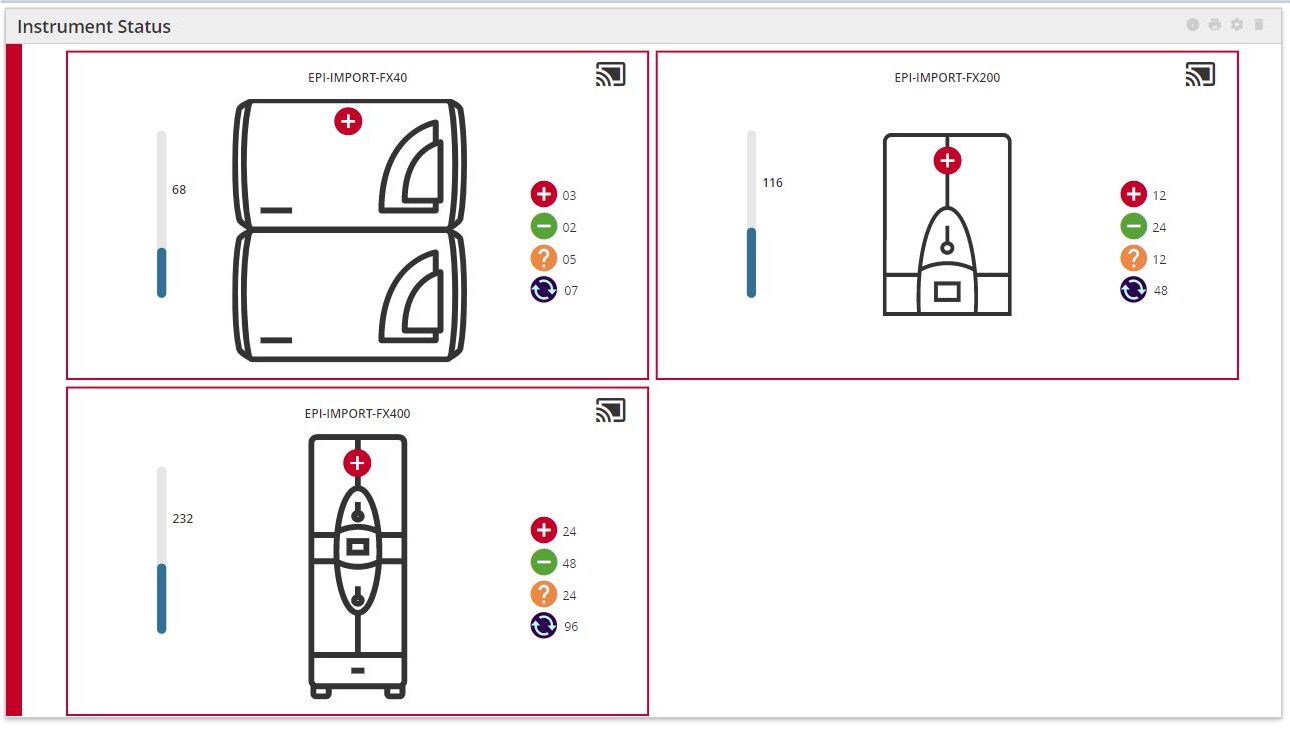 Instrument Status

EPI-IMPORT-FX40

68

03
02
05
07

EPI-IMPORT-FX200

116

12
24
12
48

EPI-IMPORT-FX400

232

24
48
24
96