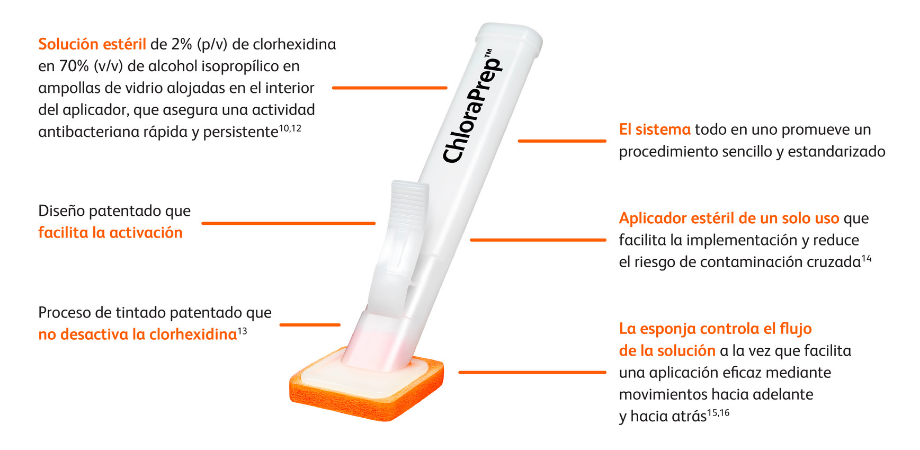 Solución estéril de 2% (p/v) de clorhexidina en 70% (v/v) de alcohol isopropílico en ampollas de vidrio alojadas en el interior del aplicador, que asegura una actividad antibacteriana rápida y persistente$^{10,12}$

Diseño patentado que facilita la activación

Proceso de tintado patentado que no desactiva la clorhexidina$^{13}$

ChloraPrep™

El sistema todo en uno promueve un procedimiento sencillo y estandarizado

Aplicador estéril de un solo uso que facilita la implementación y reduce el riesgo de contaminación cruzada$^{14}$

La esponja controla el flujo de la solución a la vez que facilita una aplicación eficaz mediante movimientos hacia adelante y hacia atrás$^{15,16}$